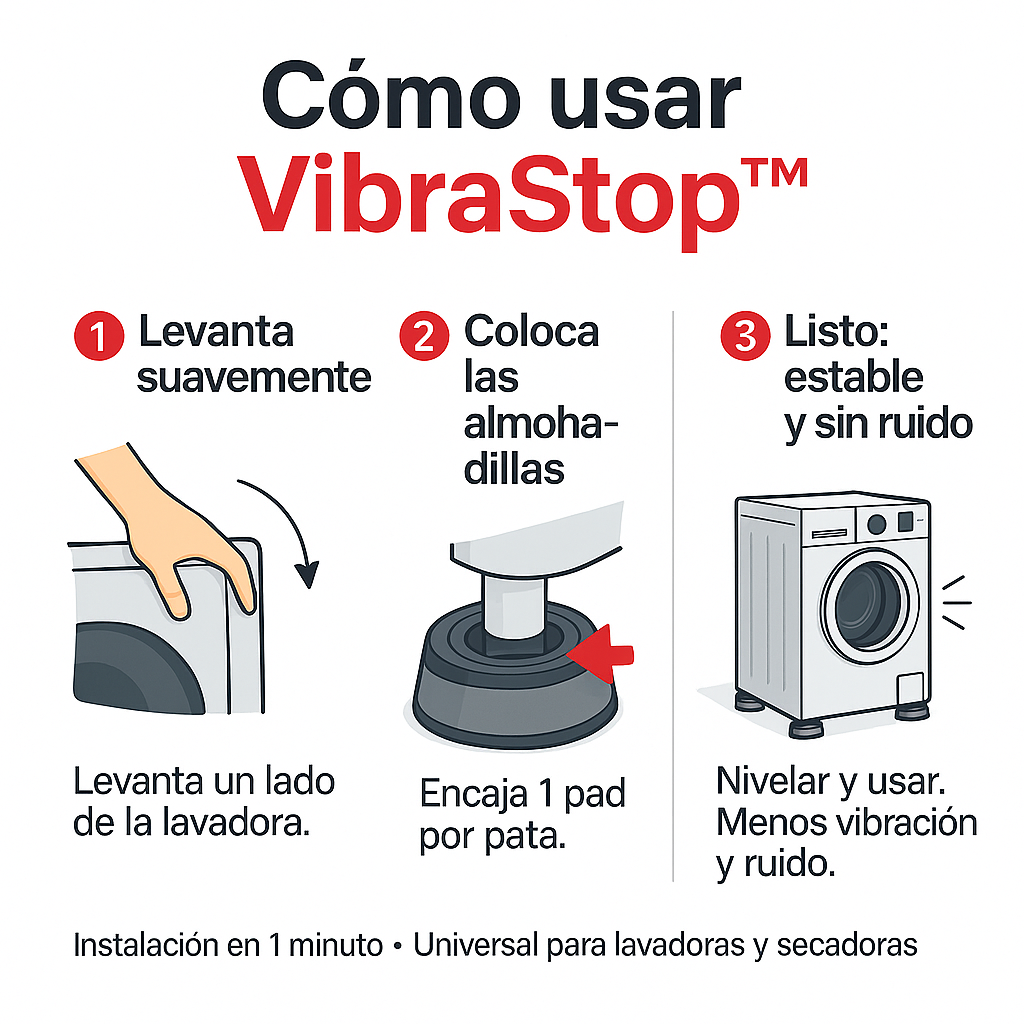 Cómo usar
VibraStop™

1 Levanta suavemente

Levanta un lado de la lavadora.

2 Coloca las almohadillas

Encaja 1 pad por pata.

3 Listo: estable y sin ruido

Nivelar y usar. Menos vibración y ruido.

Instalación en 1 minuto • Universal para lavadoras y secadoras